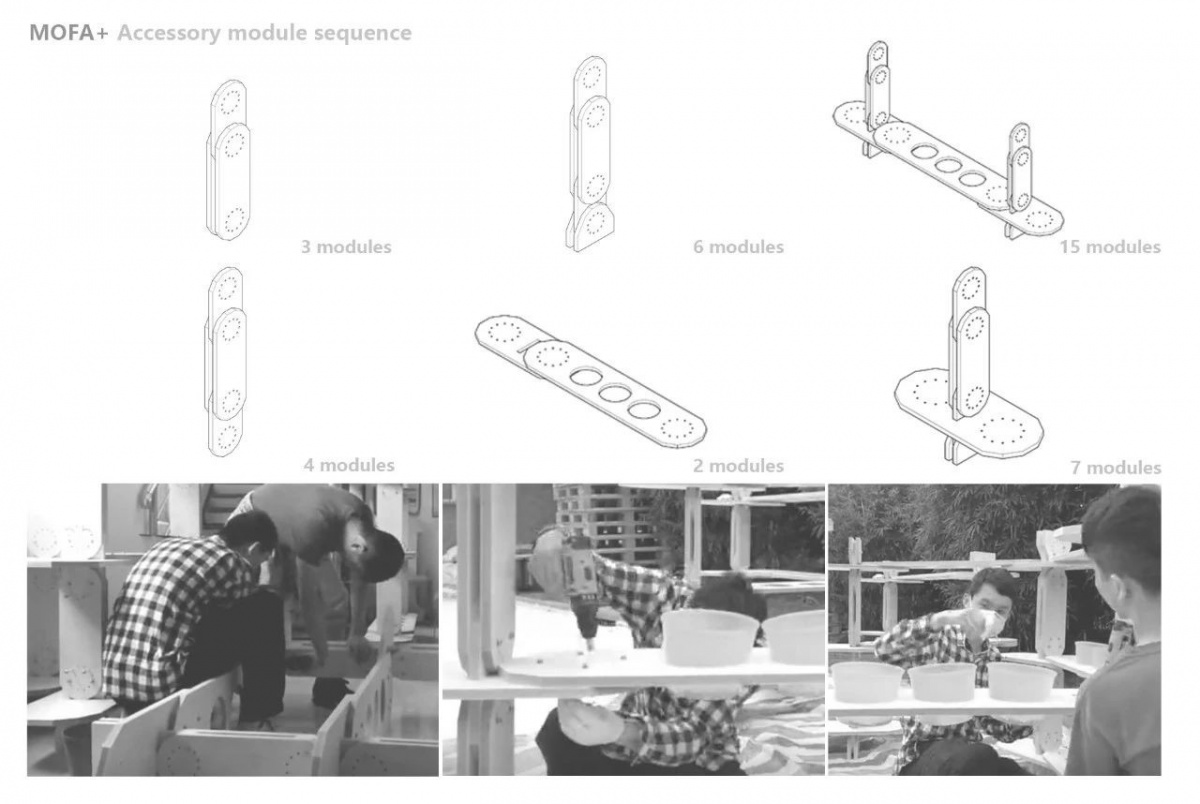 MOFA+ Accessory module sequence

3 modules

6 modules

15 modules

4 modules

2 modules

7 modules